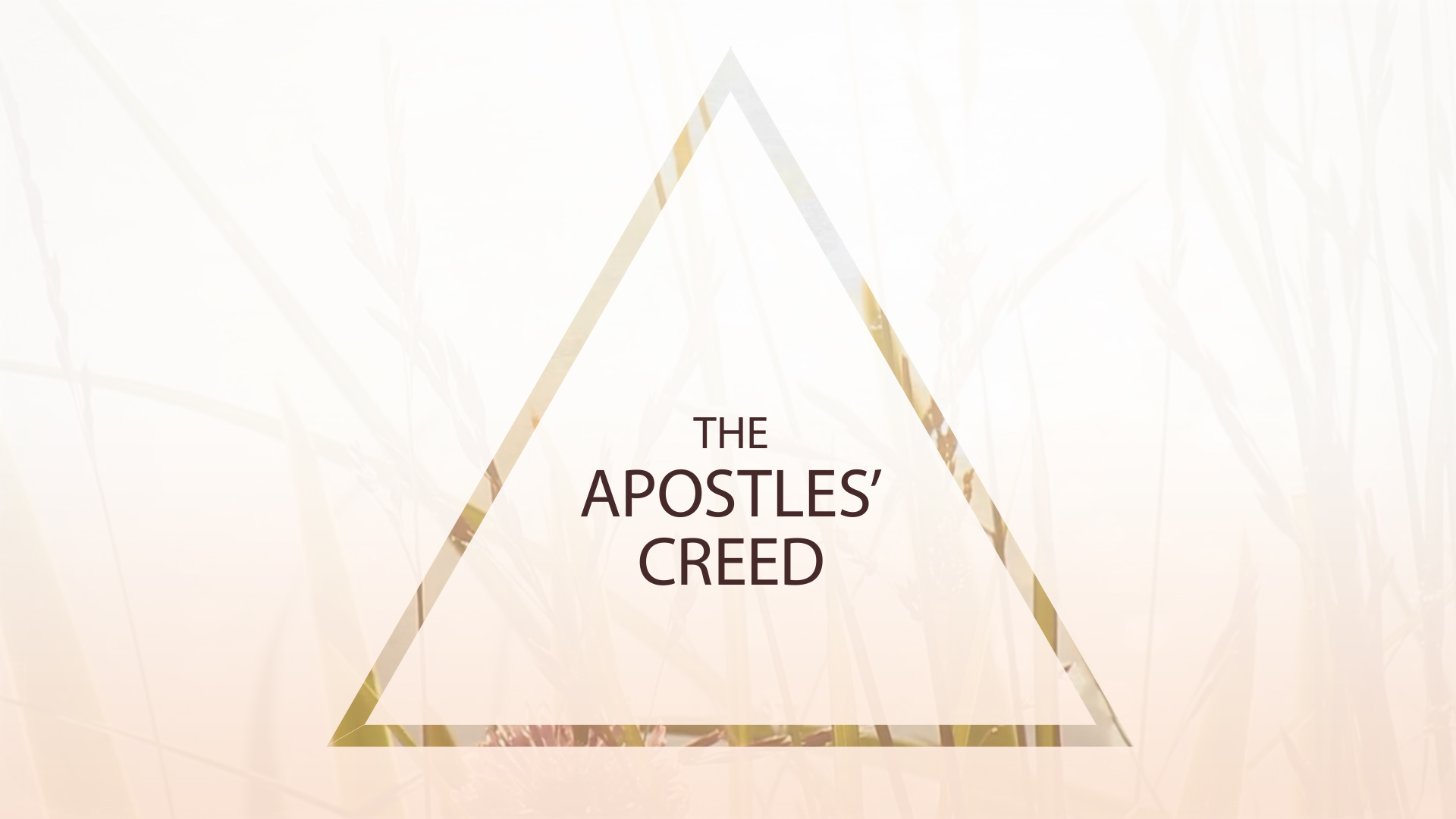 THE
APOSTLES'
CREED